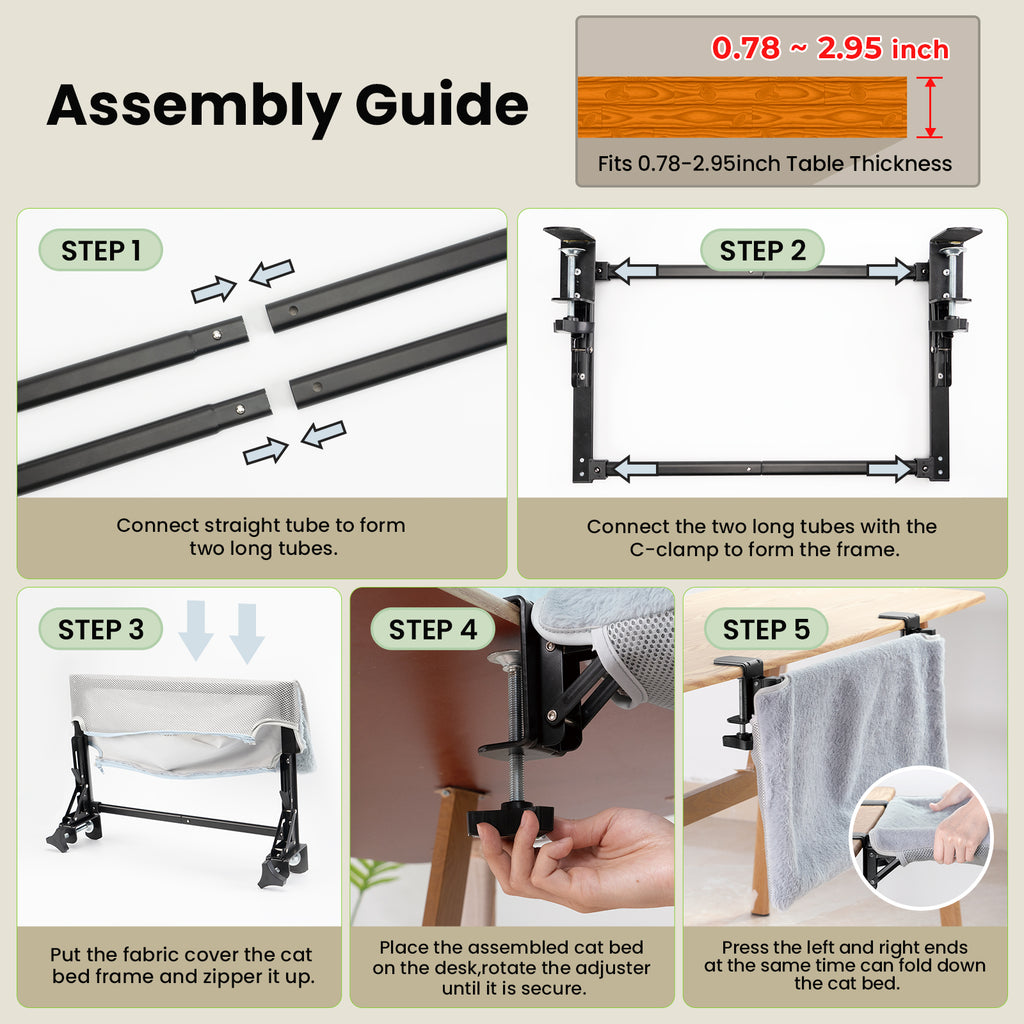 Assembly Guide

0.78 ~ 2.95 inch

Fits 0.78-2.95inch Table Thickness

STEP 1

Connect straight tube to form two long tubes.

STEP 2

Connect the two long tubes with the C-clamp to form the frame.

STEP 3

Put the fabric cover the cat bed frame and zipper it up.

STEP 4

Place the assembled cat bed on the desk,rotate the adjuster until it is secure.

STEP 5

Press the left and right ends at the same time can fold down the cat bed.