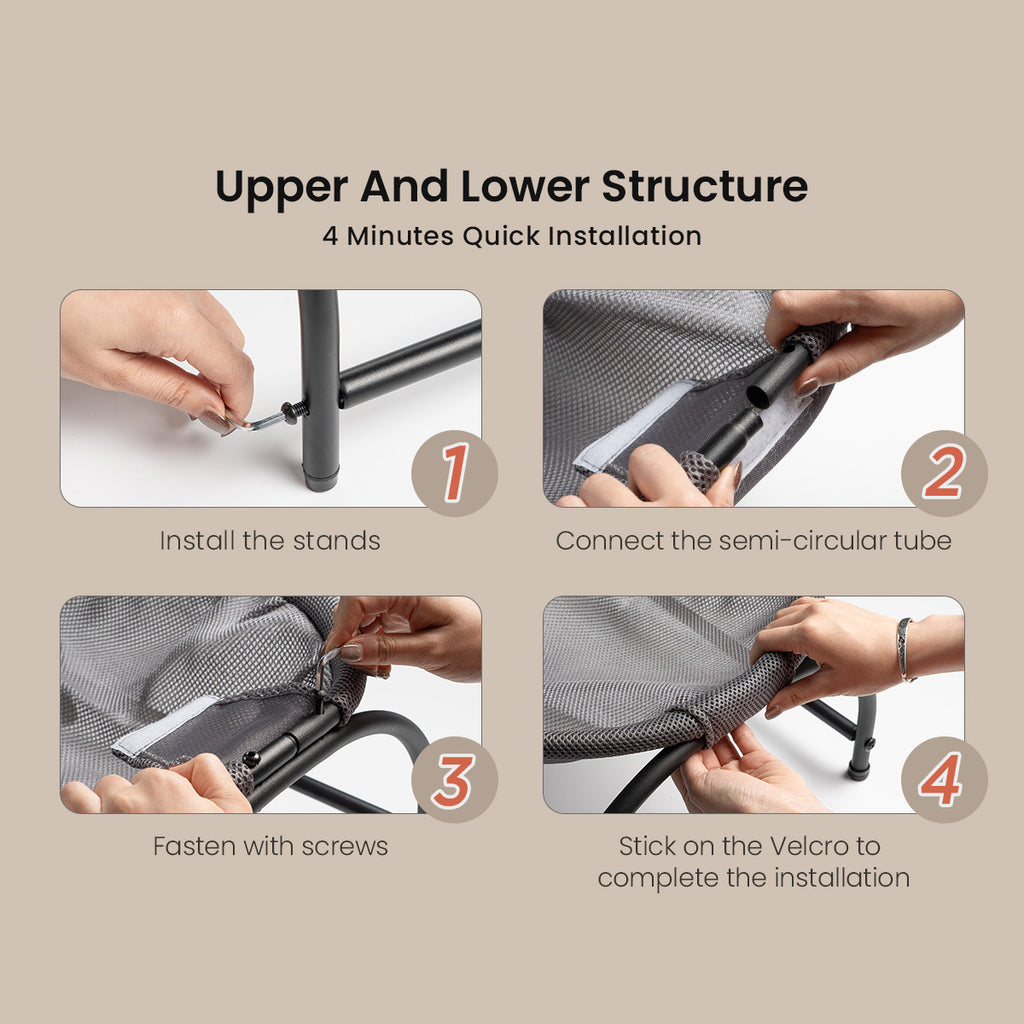 Upper And Lower Structure
4 Minutes Quick Installation

1
Install the stands

2
Connect the semi-circular tube

3
Fasten with screws

4
Stick on the Velcro to complete the installation