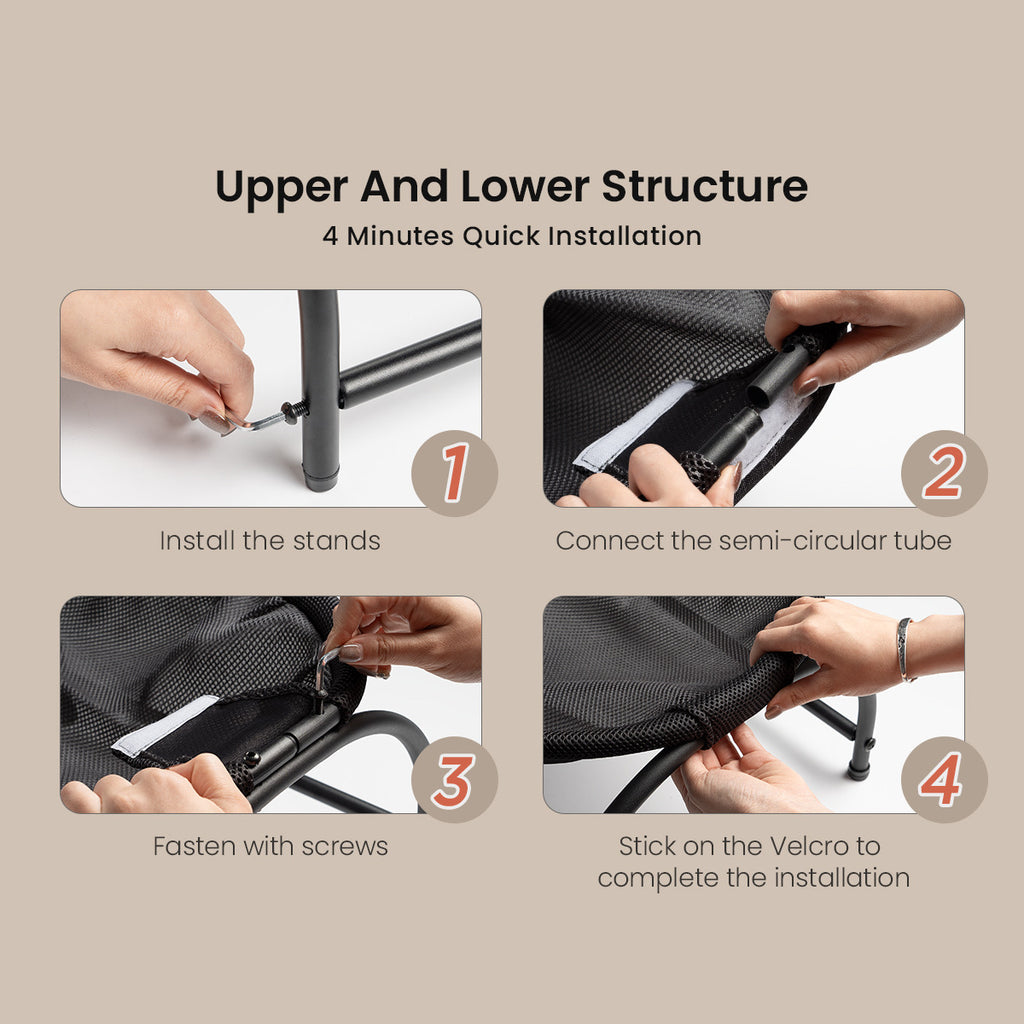 Upper And Lower Structure

4 Minutes Quick Installation

1

Install the stands

2

Connect the semi-circular tube

3

Fasten with screws

4

Stick on the Velcro to complete the installation